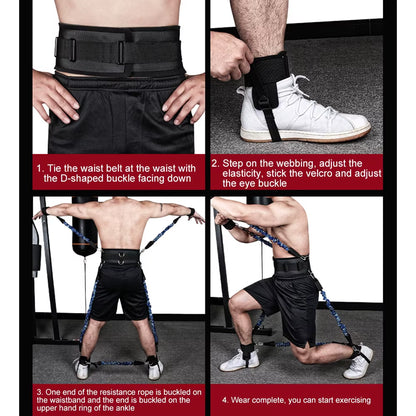 1. Tie the waist belt at the waist with the D-shaped buckle facing down

2. Step on the webbing, adjust the elasticity, stick the velcro and adjust the eye buckle

3. One end of the resistance rope is buckled on the waistband and the end is buckled on the upper hand ring of the ankle

4. Wear complete, you can start exercising