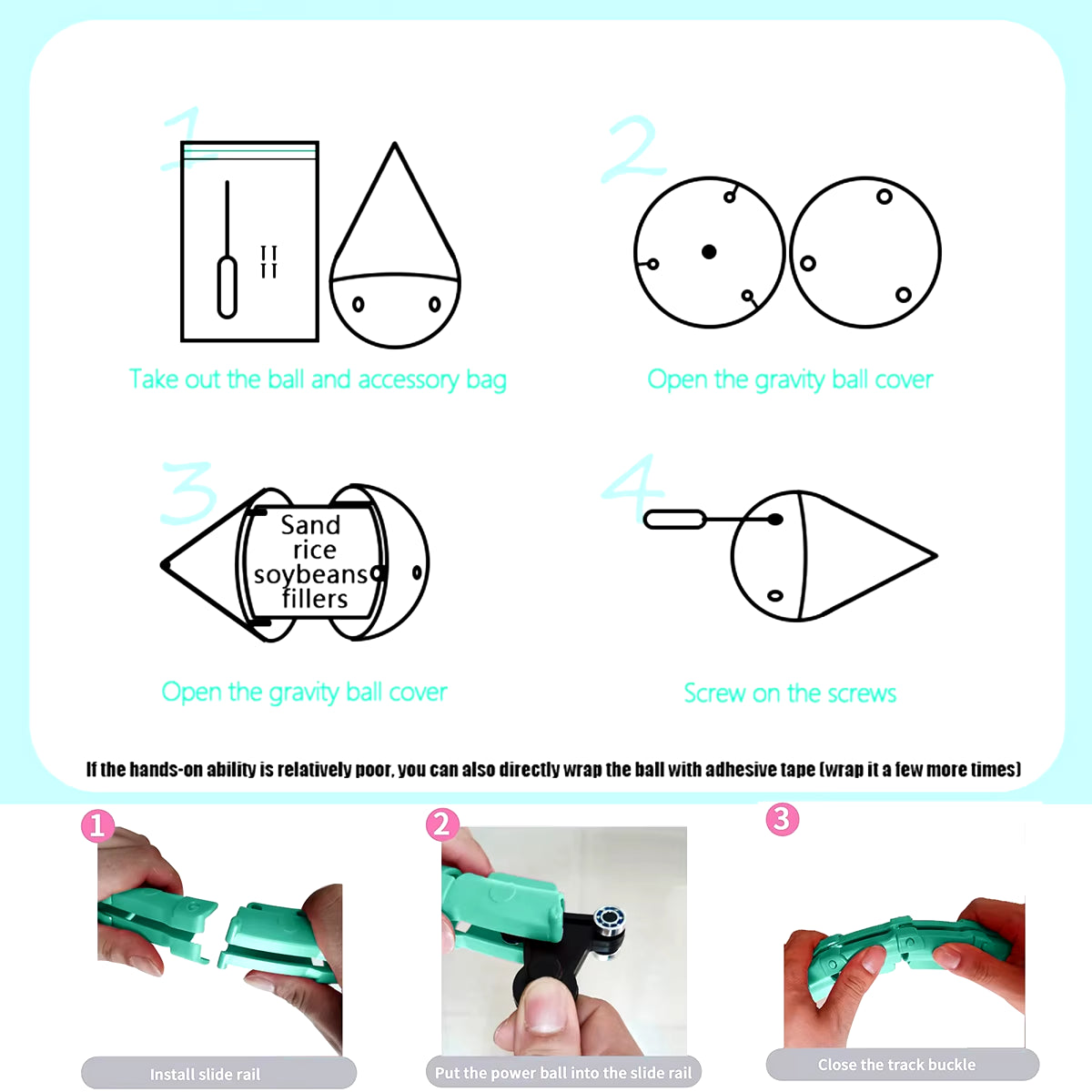 1

Take out the ball and accessory bag

2

Open the gravity ball cover

3

Sand
rice
soybeans
fillers

Open the gravity ball cover

4

Screw on the screws

If the hands-on ability is relatively poor, you can also directly wrap the ball with adhesive tape (wrap it a few more times)

1

Install slide rail

2

Put the power ball into the slide rail

3

Close the track buckle